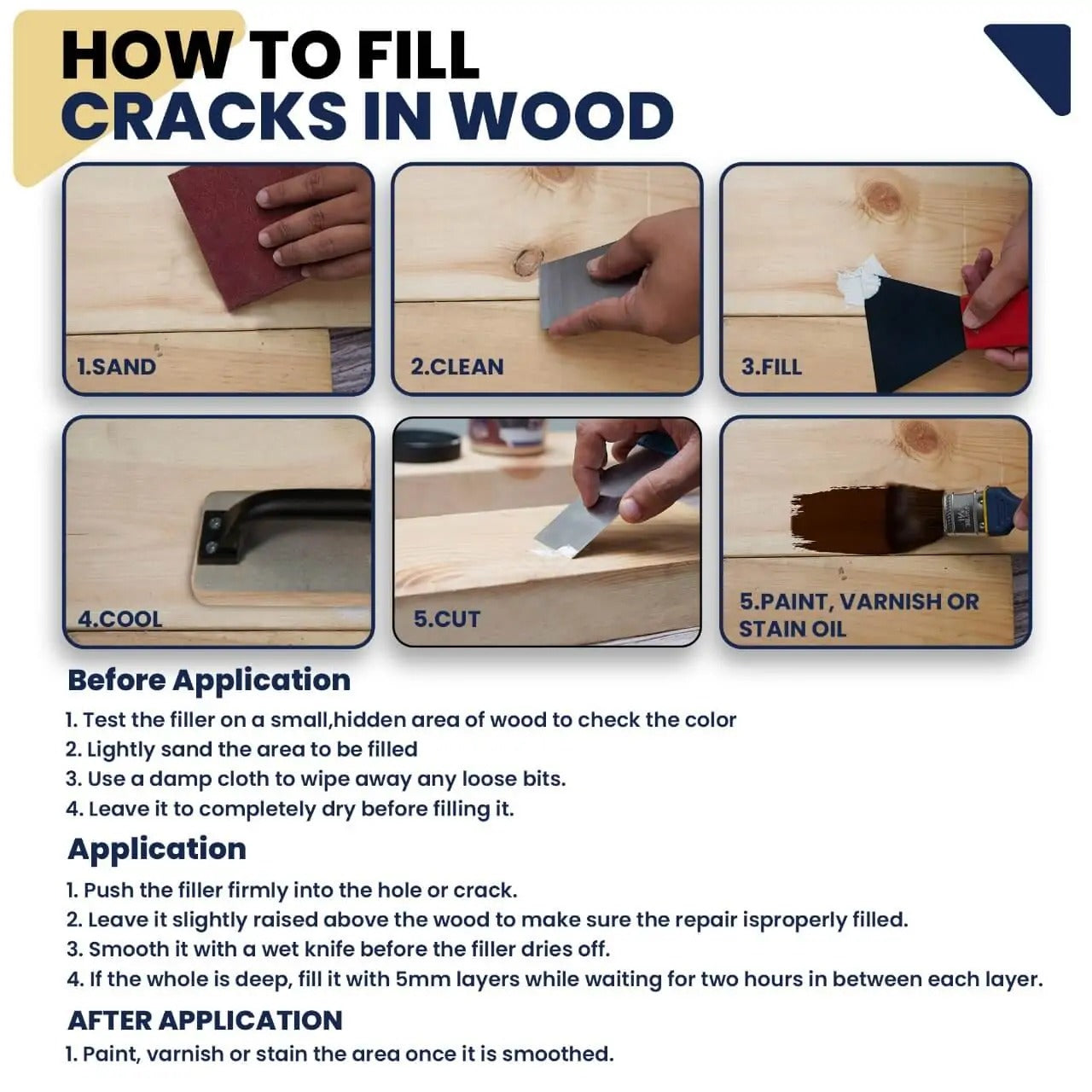 HOW TO FILL
CRACKS IN WOOD

1.SAND

2.CLEAN

3.FILL

4.COOL

5.CUT

5.PAINT, VARNISH OR STAIN OIL

Before Application

1. Test the filler on a small,hidden area of wood to check the color
2. Lightly sand the area to be filled
3. Use a damp cloth to wipe away any loose bits.
4. Leave it to completely dry before filling it.

Application

1. Push the filler firmly into the hole or crack.
2. Leave it slightly raised above the wood to make sure the repair isproperly filled.
3. Smooth it with a wet knife before the filler dries off.
4. If the whole is deep, fill it with 5mm layers while waiting for two hours in between each layer.

AFTER APPLICATION

1. Paint, varnish or stain the area once it is smoothed.